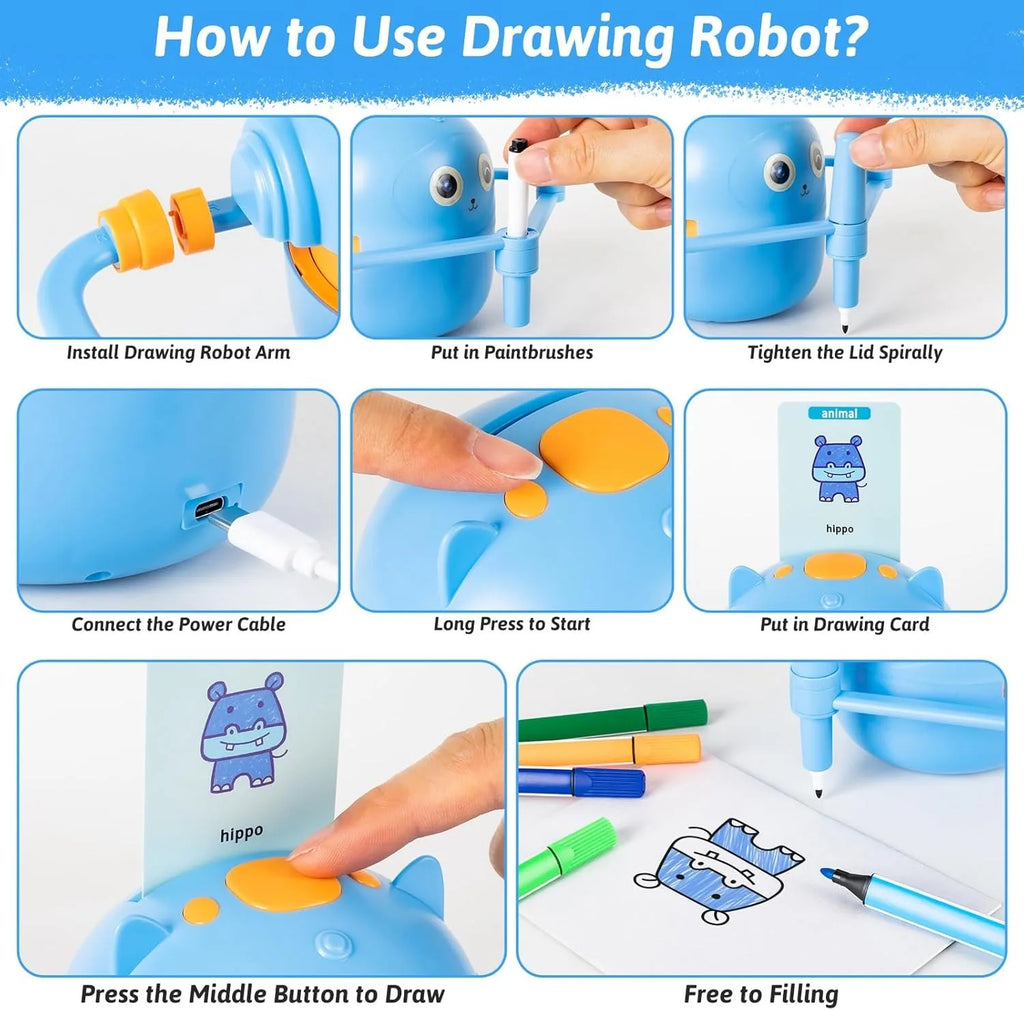 How to Use Drawing Robot?

Install Drawing Robot Arm

Put in Paintbrushes

Tighten the Lid Spirally

Connect the Power Cable

Long Press to Start

animal

hippo

Put in Drawing Card

hippo

Press the Middle Button to Draw

Free to Filling