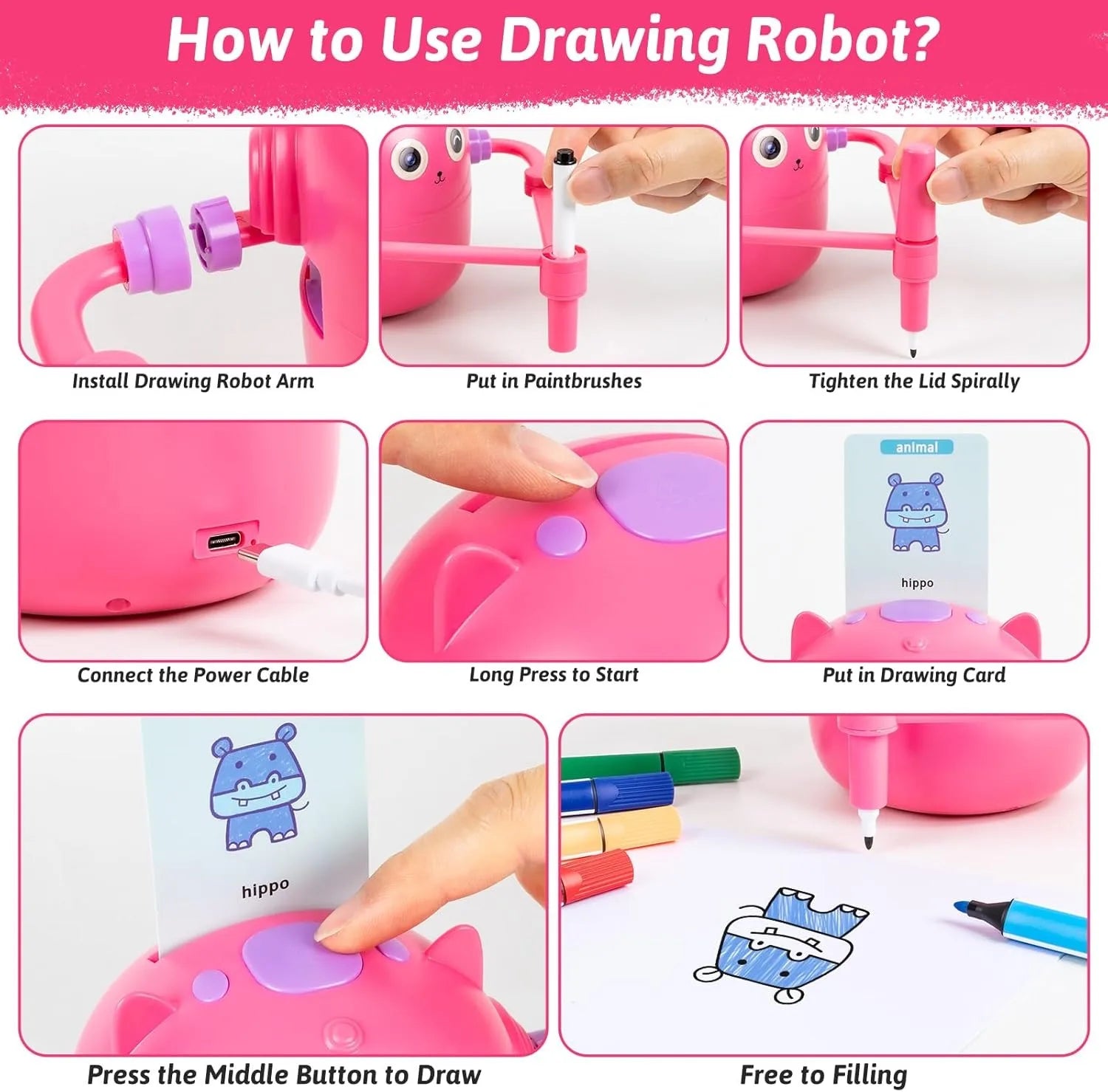 How to Use Drawing Robot?

Install Drawing Robot Arm

Put in Paintbrushes

Tighten the Lid Spirally

Connect the Power Cable

Long Press to Start

animal

hippo

Put in Drawing Card

hippo

Press the Middle Button to Draw

Free to Filling