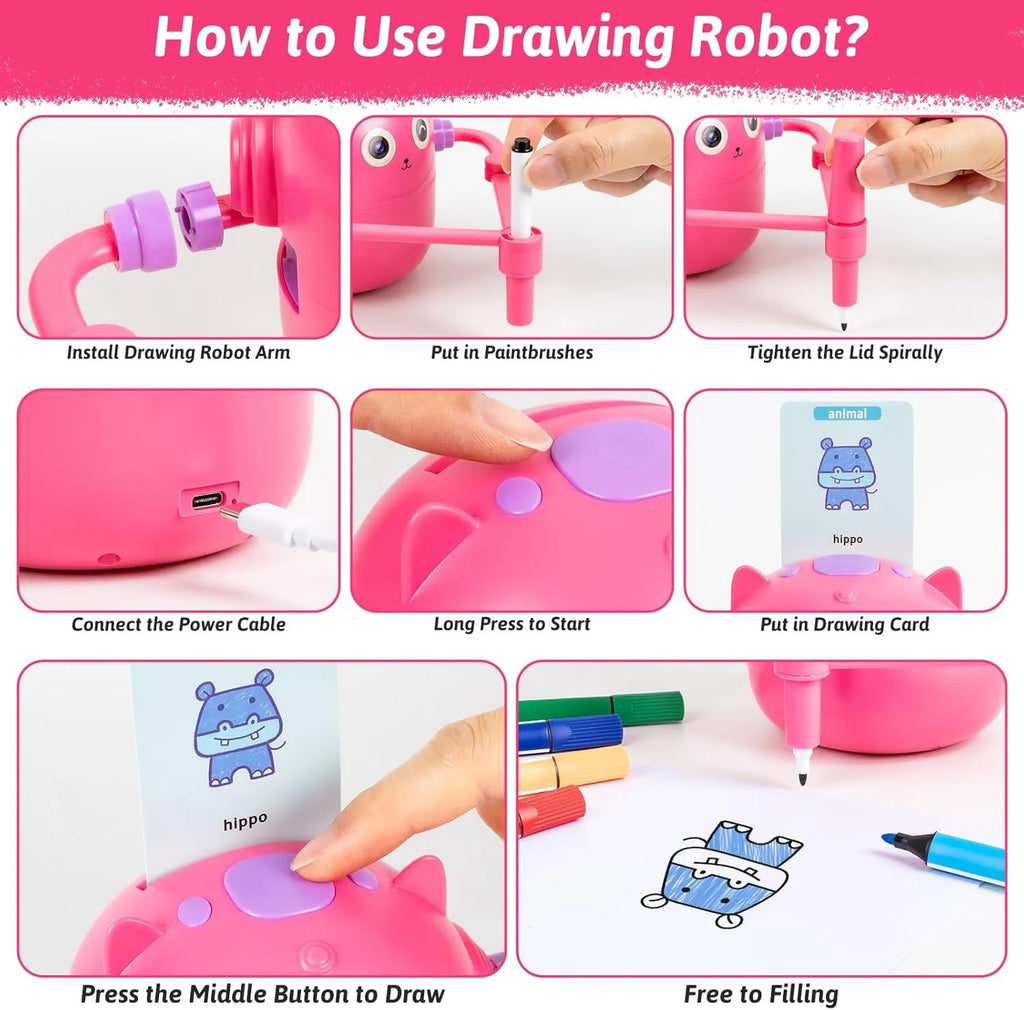 How to Use Drawing Robot?

Install Drawing Robot Arm

Put in Paintbrushes

Tighten the Lid Spirally

Connect the Power Cable

Long Press to Start

animal

hippo

Put in Drawing Card

hippo

Press the Middle Button to Draw

Free to Filling